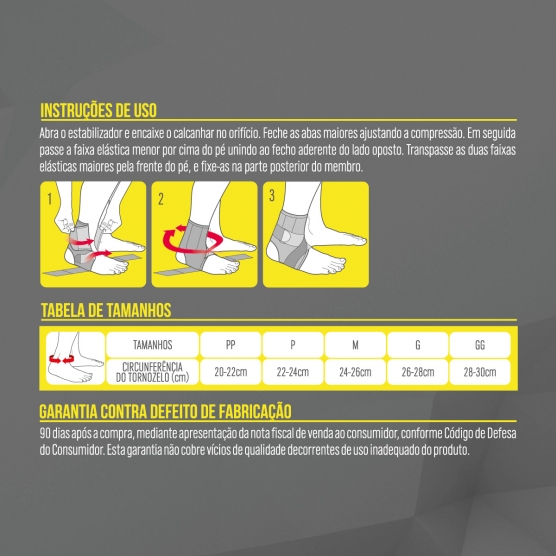 INSTRUÇÕES DE USO

Abra o estabilizador e encaixe o calcanhar no orifício. Feche as abas maiores ajustando a compressão. Em seguida passe a faixa elástica menor por cima do pé unindo ao fecho aderente do lado oposto. Transpasse as duas faixas elásticas maiores pela frente do pé, e fixe-as na parte posterior do membro.

1

2

3

TABELA DE TAMANHOS

| TAMANHOS | PP | P | M | G | GG |
|---|---|---|---|---|---|
| CIRCUNFERÊNCIA DO TORNOZELO (cm) | 20-22cm | 22-24cm | 24-26cm | 26-28cm | 28-30cm |

GARANTIA CONTRA DEFEITO DE FABRICAÇÃO

90 dias após a compra, mediante apresentação da nota fiscal de venda ao consumidor, conforme Código de Defesa do Consumidor. Esta garantia não cobre vícios de qualidade decorrentes de uso inadequado do produto.